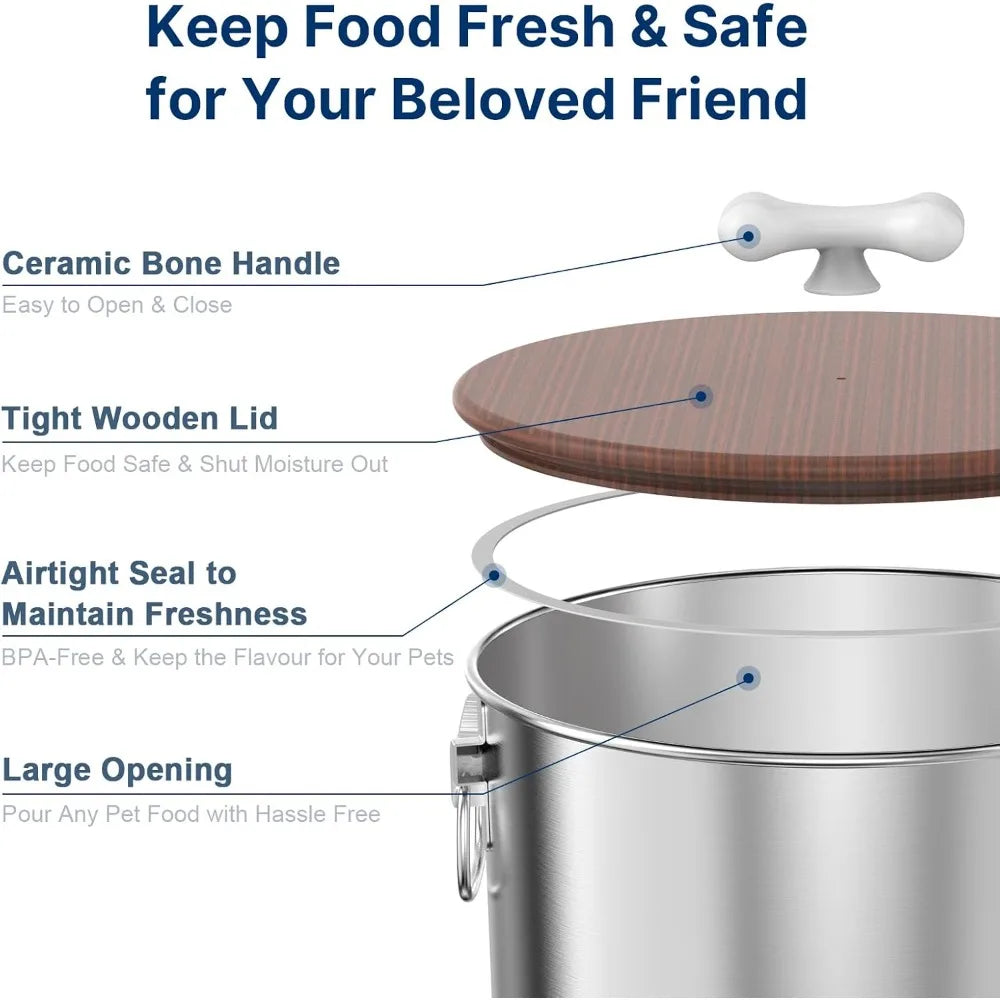 Keep Food Fresh & Safe for Your Beloved Friend

Ceramic Bone Handle
Easy to Open & Close

Tight Wooden Lid
Keep Food Safe & Shut Moisture Out

Airtight Seal to Maintain Freshness
BPA-Free & Keep the Flavour for Your Pets

Large Opening
Pour Any Pet Food with Hassle Free