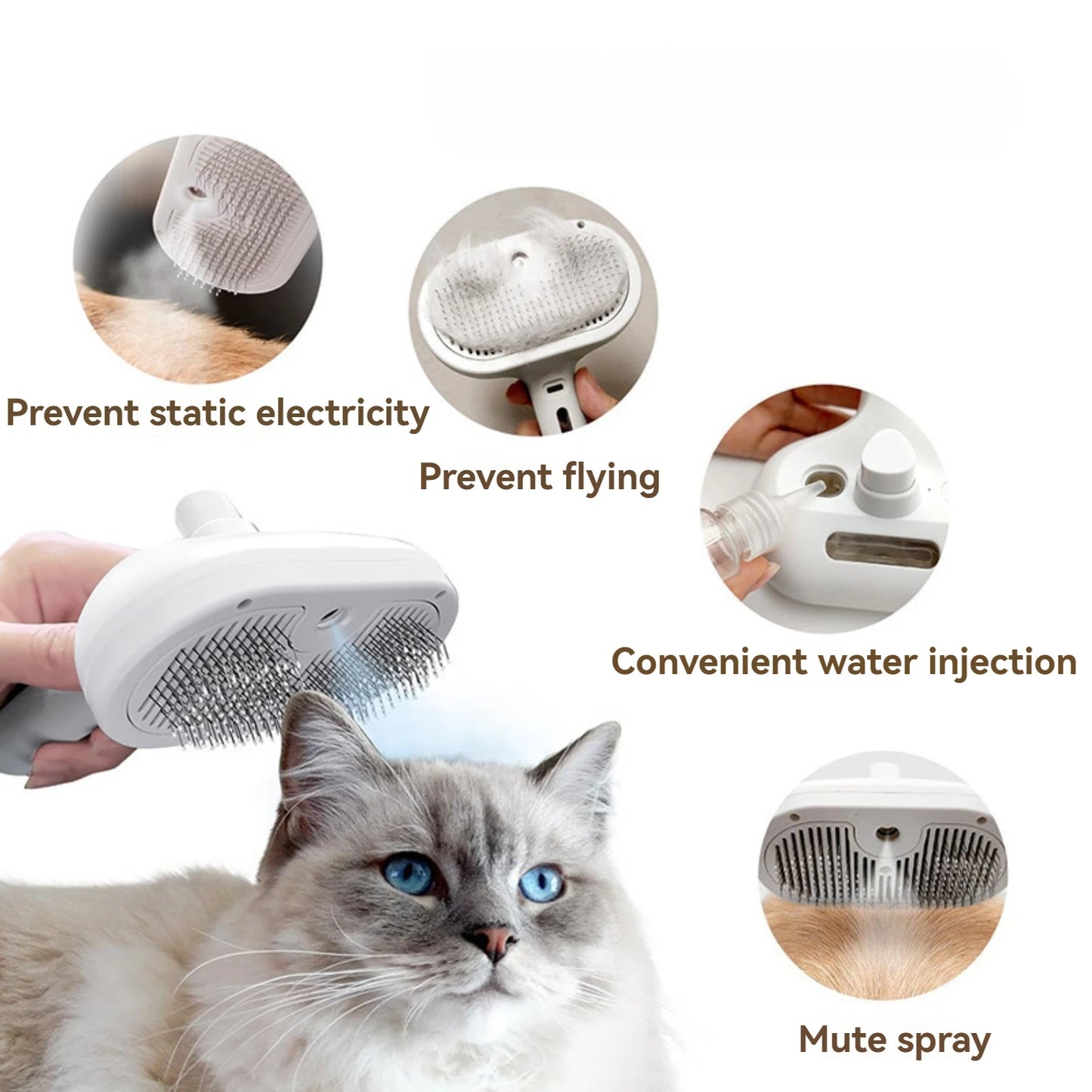 Prevent static electricity

Prevent flying

Convenient water injection

Mute spray